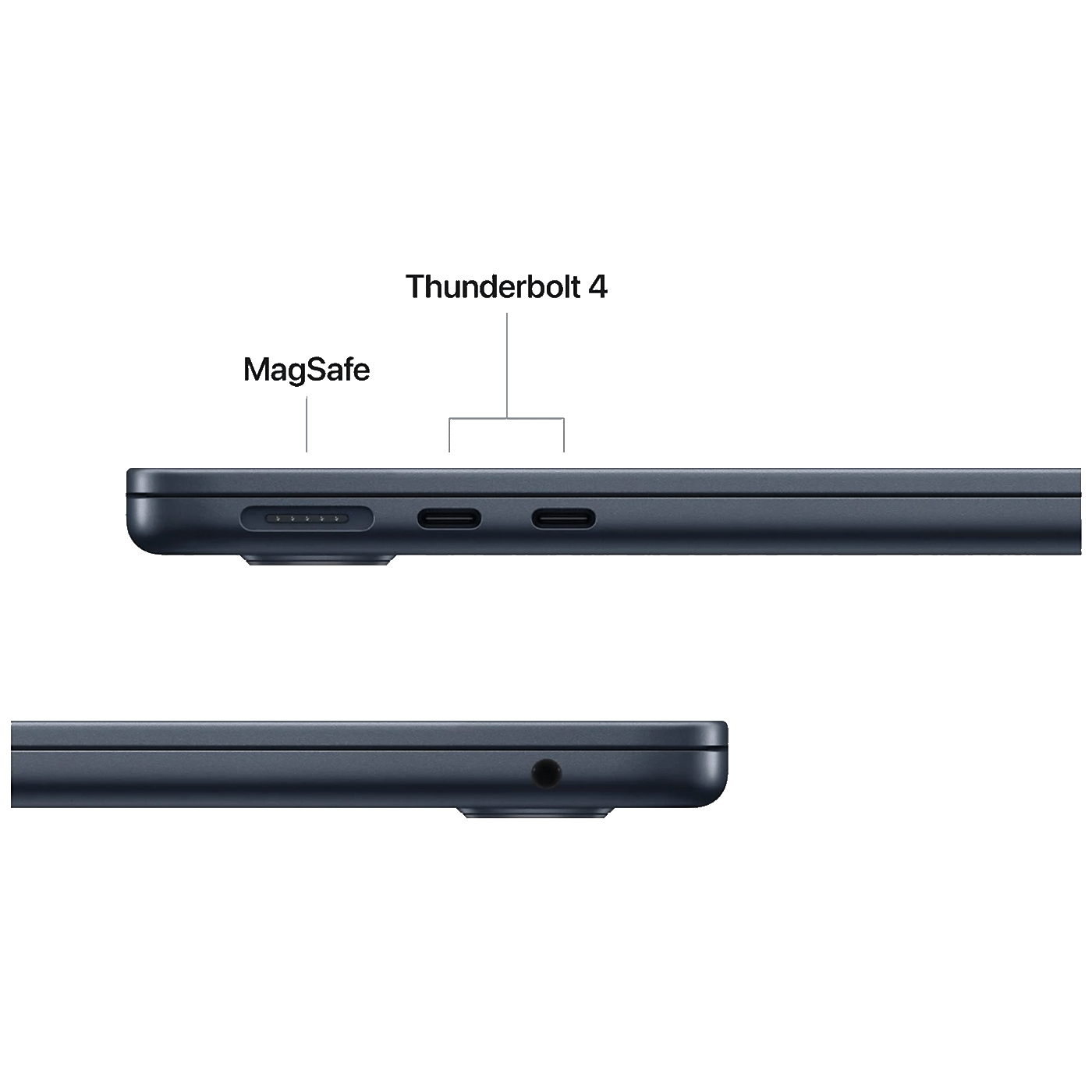 Thunderbolt 4

MagSafe