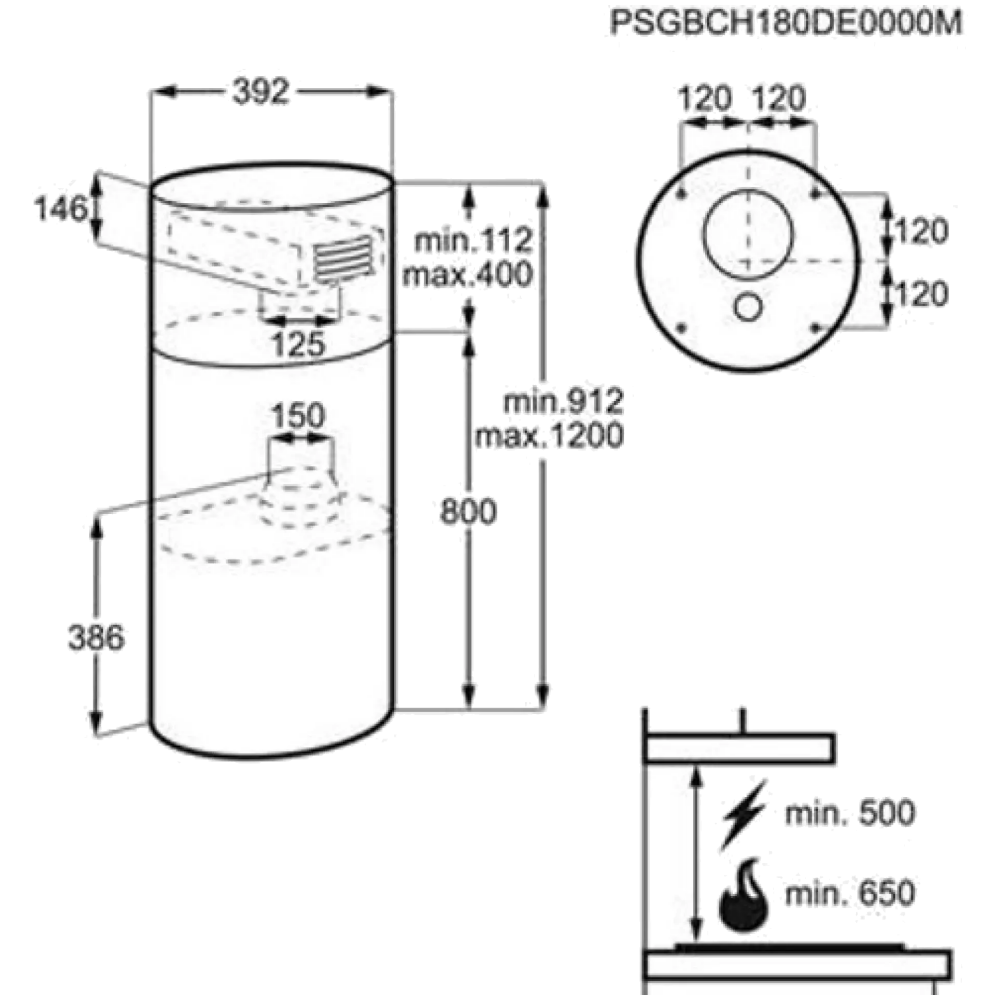 PSGBCH180DE0000M

392

146

min.112
max.400

125

150

min.912
max.1200

800

386

120 120

120

120

min. 500

min. 650