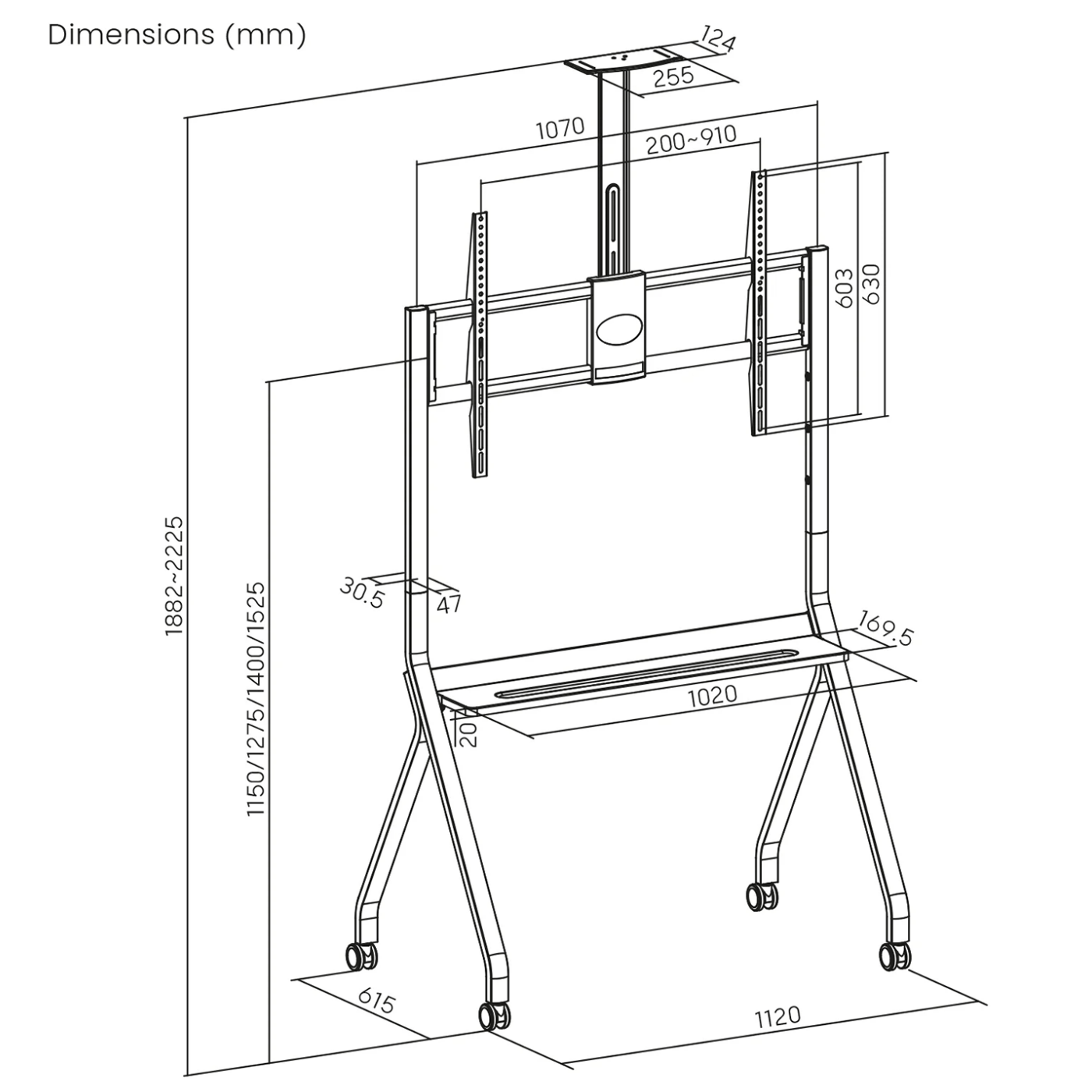 Dimensions (mm)

124
255
1070
200~910
603
630
1882~2225
1150/1275/1400/1525
30.5
47
169.5
1020
20
615
1120