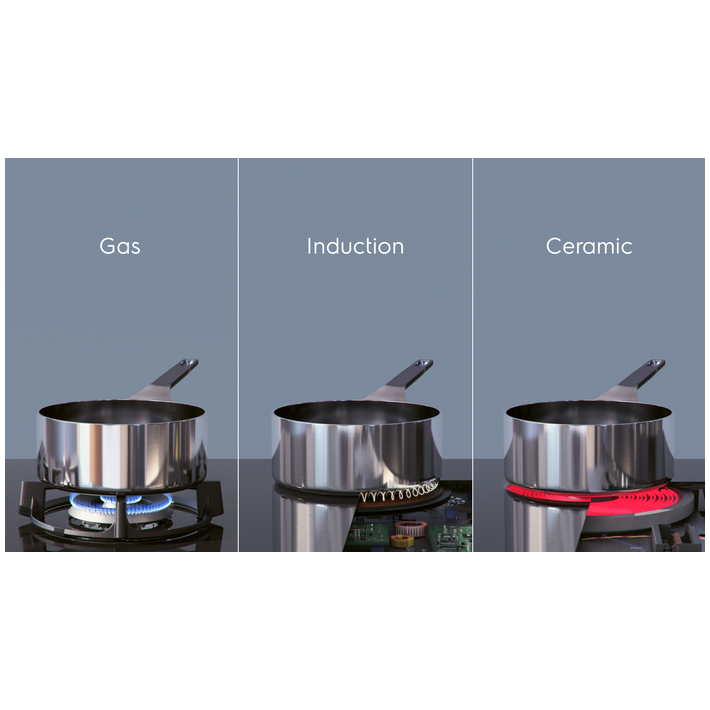 Gas

Induction

Ceramic