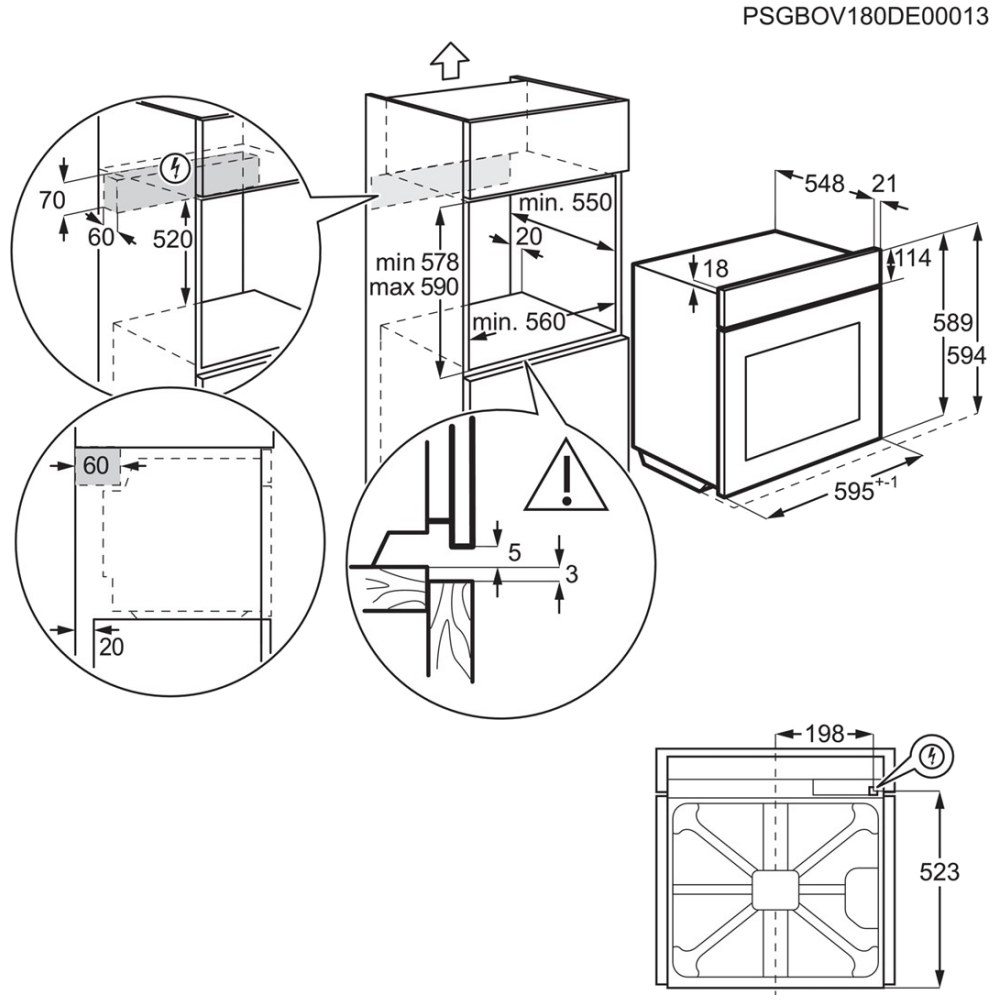 PSGBOV180DE00013

70
60
520

min. 550
20
min 578
max 590
min. 560

548
21
18
114
589
594
$595^{+-1}$

60
20

5
3

198
523